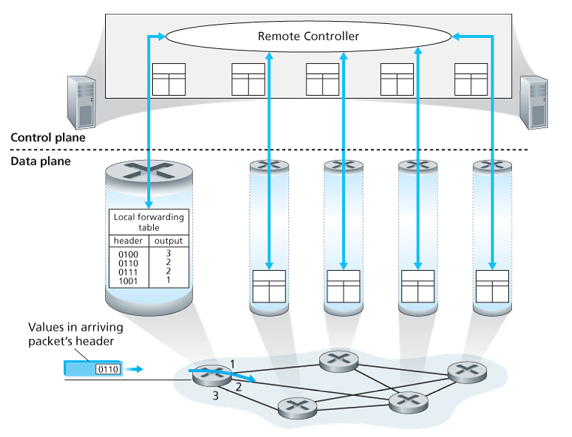 Remote Controller

Control plane

Data plane

Local forwarding table

| header | output |
|---|---|
| 0100 | 3 |
| 0110 | 2 |
| 0111 | 2 |
| 1001 | 1 |

Values in arriving packet's header

0110

1

2

3